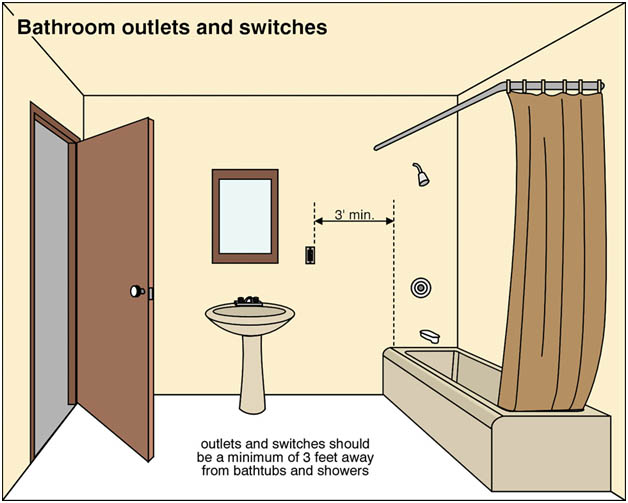 Bathroom outlets and switches

3' min.

outlets and switches should be a minimum of 3 feet away from bathtubs and showers